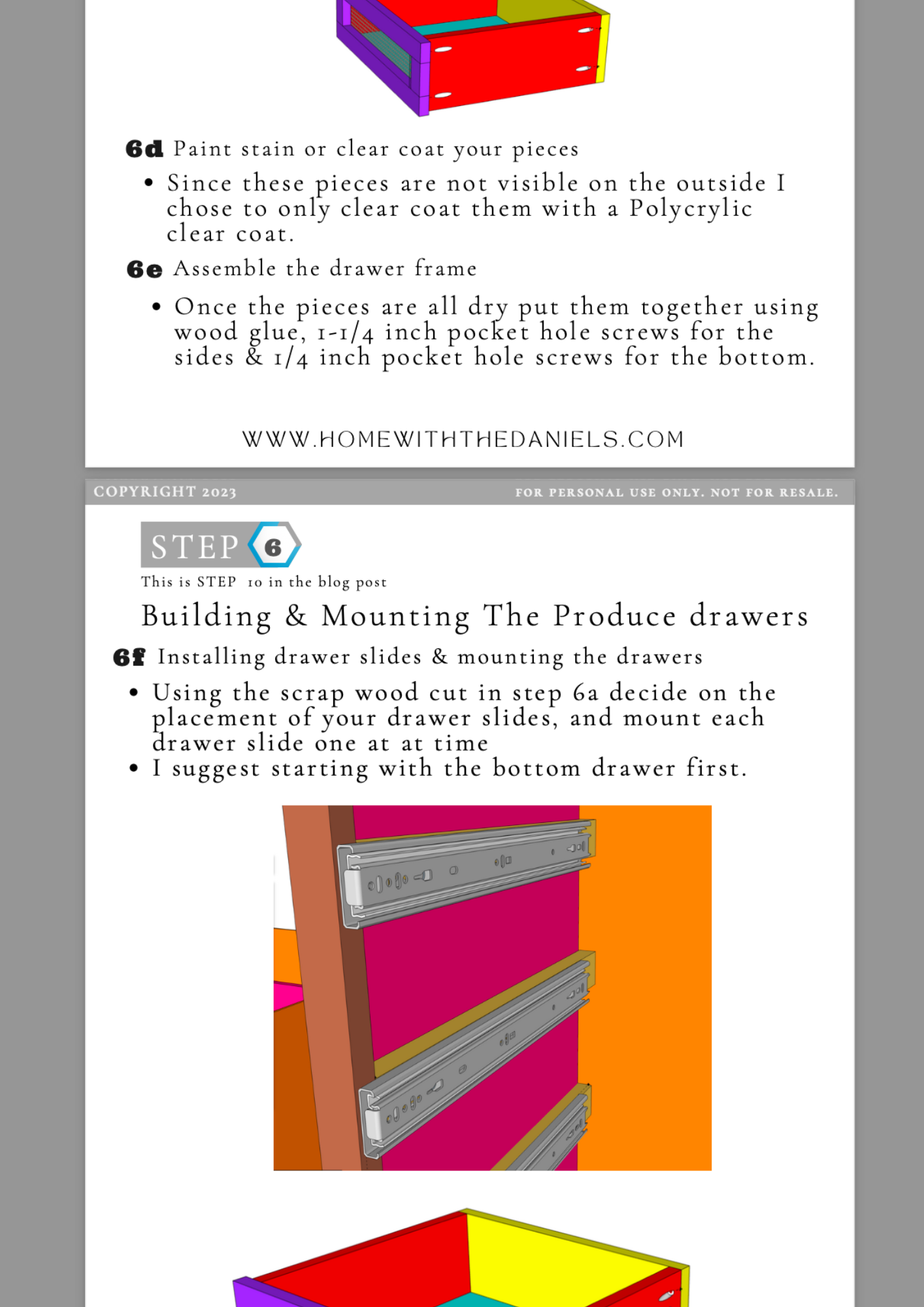 6d Paint stain or clear coat your pieces

• Since these pieces are not visible on the outside I chose to only clear coat them with a Polycrylic clear coat.

6e Assemble the drawer frame

• Once the pieces are all dry put them together using wood glue, 1-1/4 inch pocket hole screws for the sides & 1/4 inch pocket hole screws for the bottom.

WWW.HOMEWITHTHEDANIELS.COM

COPYRIGHT 2023

FOR PERSONAL USE ONLY. NOT FOR RESALE.

STEP 6

This is STEP 10 in the blog post

Building & Mounting The Produce drawers

6f Installing drawer slides & mounting the drawers

• Using the scrap wood cut in step 6a decide on the placement of your drawer slides, and mount each drawer slide one at at time
• I suggest starting with the bottom drawer first.